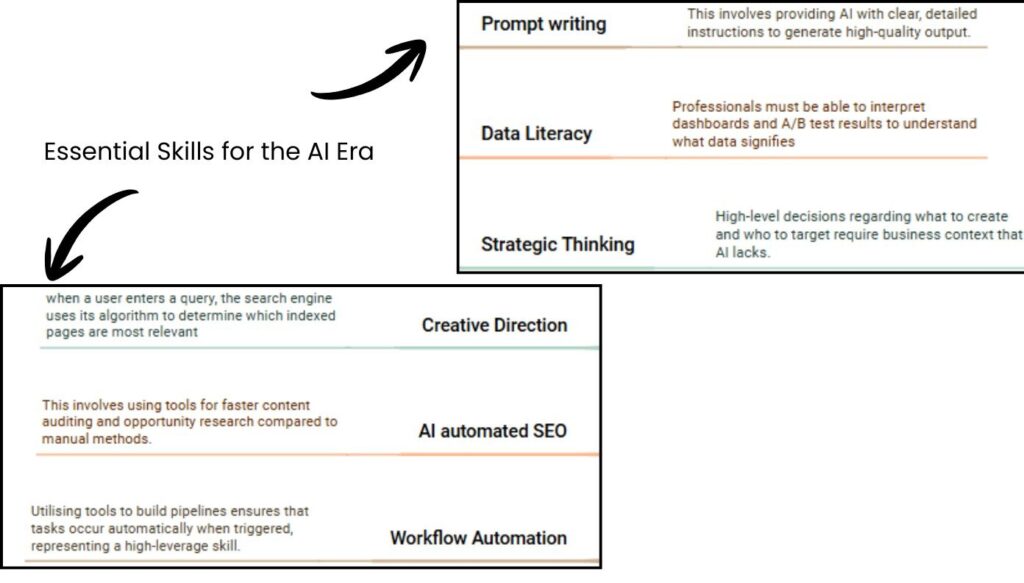 Prompt writing
This involves providing AI with clear, detailed instructions to generate high-quality output.

Data Literacy
Professionals must be able to interpret dashboards and A/B test results to understand what data signifies

Strategic Thinking
High-level decisions regarding what to create and who to target require business context that AI lacks.

Essential Skills for the AI Era

when a user enters a query, the search engine uses its algorithm to determine which indexed pages are most relevant
Creative Direction

This involves using tools for faster content auditing and opportunity research compared to manual methods.
AI automated SEO

Utilising tools to build pipelines ensures that tasks occur automatically when triggered, representing a high-leverage skill.
Workflow Automation